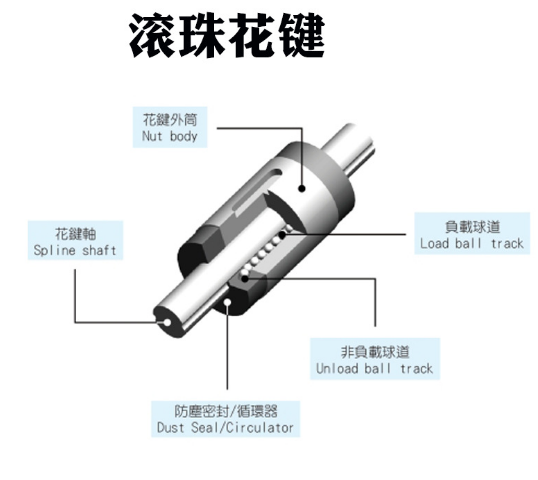 滚珠花键

花鍵外筒
Nut body

花鍵軸
Spline shaft

負載球道
Load ball track

非負載球道
Unload ball track

防塵密封/循環器
Dust Seal/Circulator