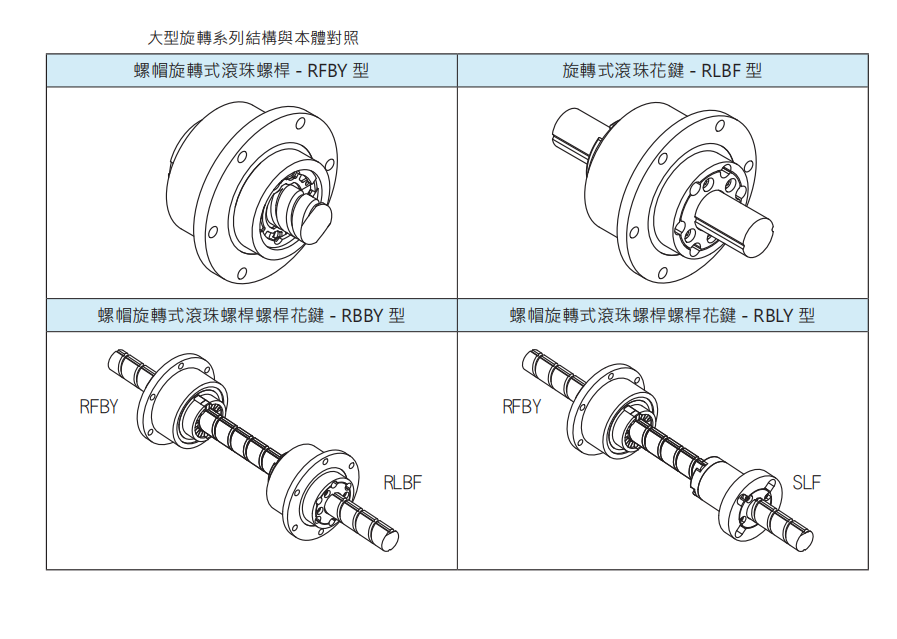 大型旋轉系列結構與本體對照

| 螺帽旋轉式滾珠螺桿 - RFBY 型 | 旋轉式滾珠花鍵 - RLBF 型 |
|---|---|
| | |
| 螺帽旋轉式滾珠螺桿螺桿花鍵 - RBBY 型 | 螺帽旋轉式滾珠螺桿螺桿花鍵 - RBLY 型 |
| RFBY RLBF | RFBY SLF |